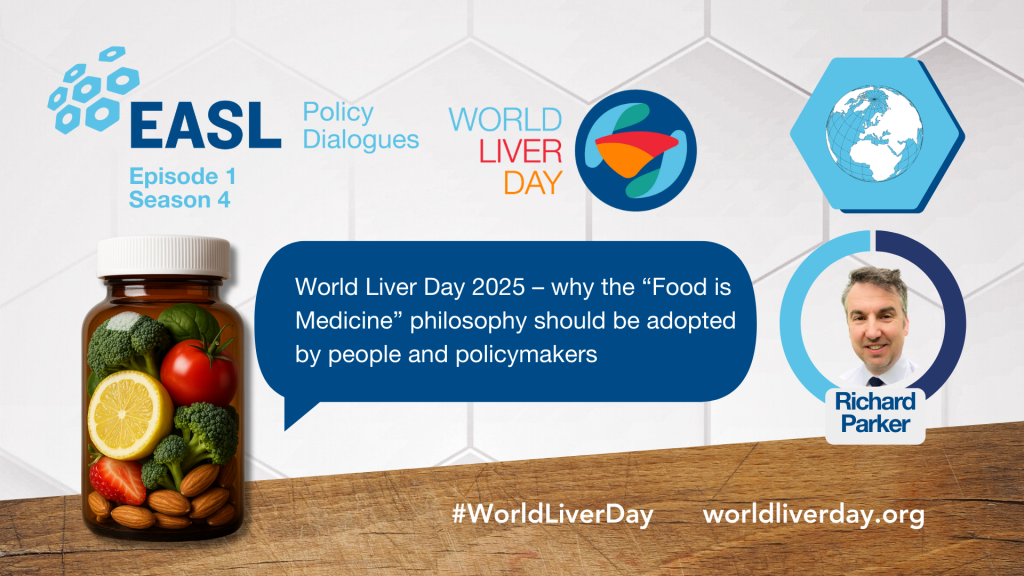 EASL Policy Dialogues

Episode 1
Season 4

WORLD LIVER DAY

World Liver Day 2025 – why the “Food is Medicine” philosophy should be adopted by people and policymakers

Richard Parker

#WorldLiverDay worldliverday.org